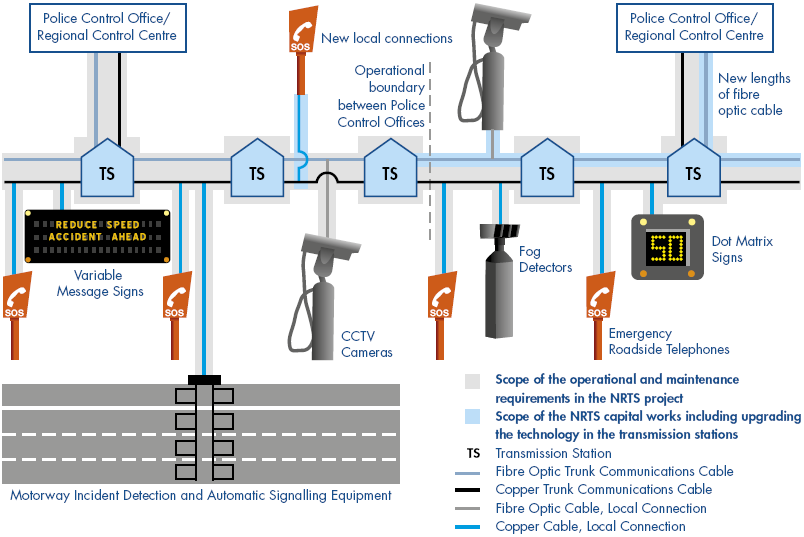 Police Control Office/ Regional Control Centre

SOS

New local connections

Operational boundary between Police Control Offices

Police Control Office/ Regional Control Centre

New lengths of fibre optic cable

TS

TS

TS

TS

TS

REDUCE SPEED ACCIDENT AHEAD

Variable Message Signs

SOS

SOS

CCTV Cameras

SOS

Fog Detectors

50

Dot Matrix Signs

SOS

Emergency Roadside Telephones

Motorway Incident Detection and Automatic Signalling Equipment

Scope of the operational and maintenance requirements in the NRTS project

Scope of the NRTS capital works including upgrading the technology in the transmission stations

TS Transmission Station

Fibre Optic Trunk Communications Cable

Copper Trunk Communications Cable

Fibre Optic Cable, Local Connection

Copper Cable, Local Connection