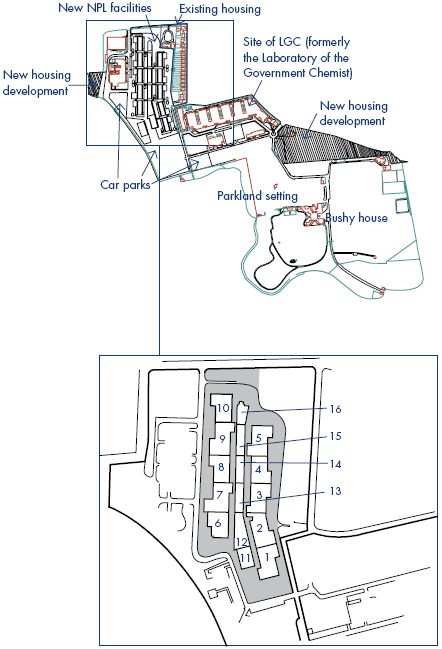 New NPL facilities

Existing housing

Site of LGC (formerly the Laboratory of the Government Chemist)

New housing development

New housing development

Car parks

Parkland setting

Bushy house

10

16

9

5

15

8

4

14

7

3

13

6

2

12

11

1